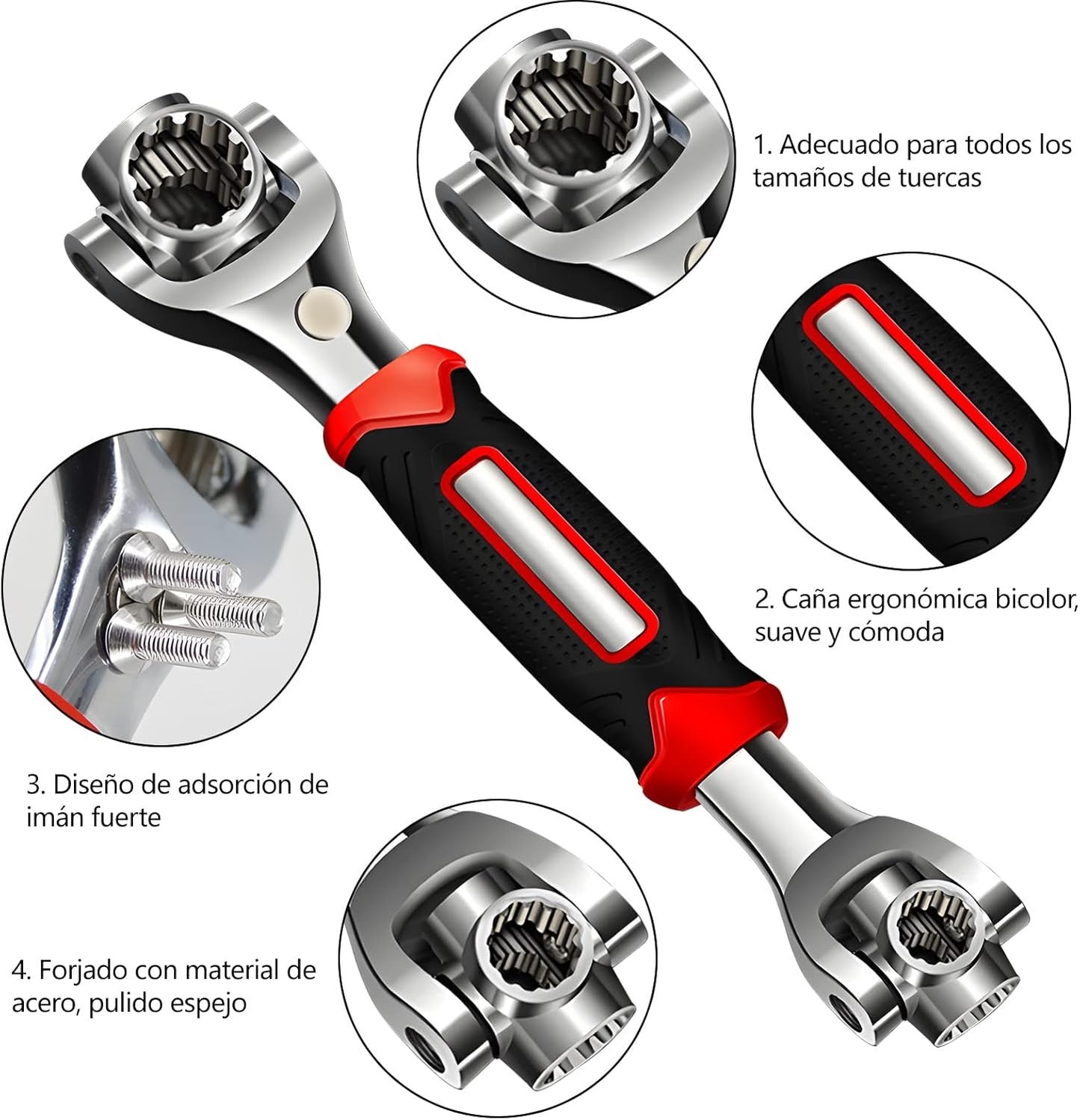 1. Adecuado para todos los tamaños de tuercas

2. Caña ergonómica bicolor, suave y cómoda

3. Diseño de adsorción de imán fuerte

4. Forjado con material de acero, pulido espejo