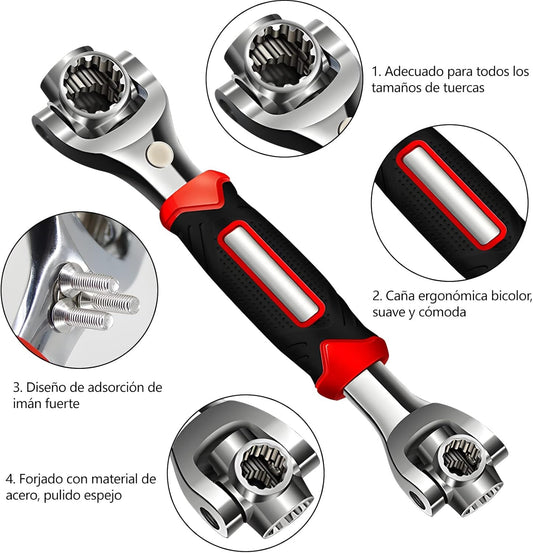 1. Adecuado para todos los tamaños de tuercas

2. Caña ergonómica bicolor, suave y cómoda

3. Diseño de adsorción de imán fuerte

4. Forjado con material de acero, pulido espejo